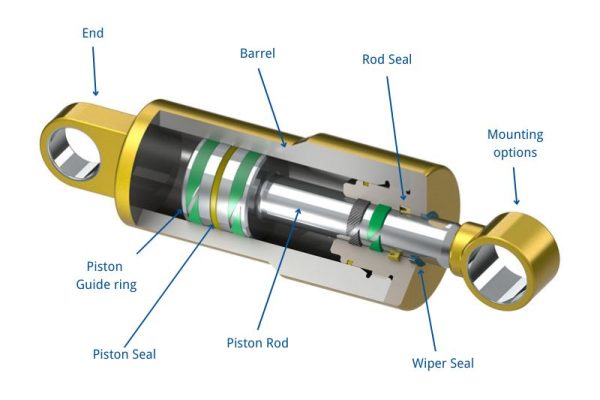 End

Barrel

Rod Seal

Mounting options

Piston Guide ring

Piston Seal

Piston Rod

Wiper Seal